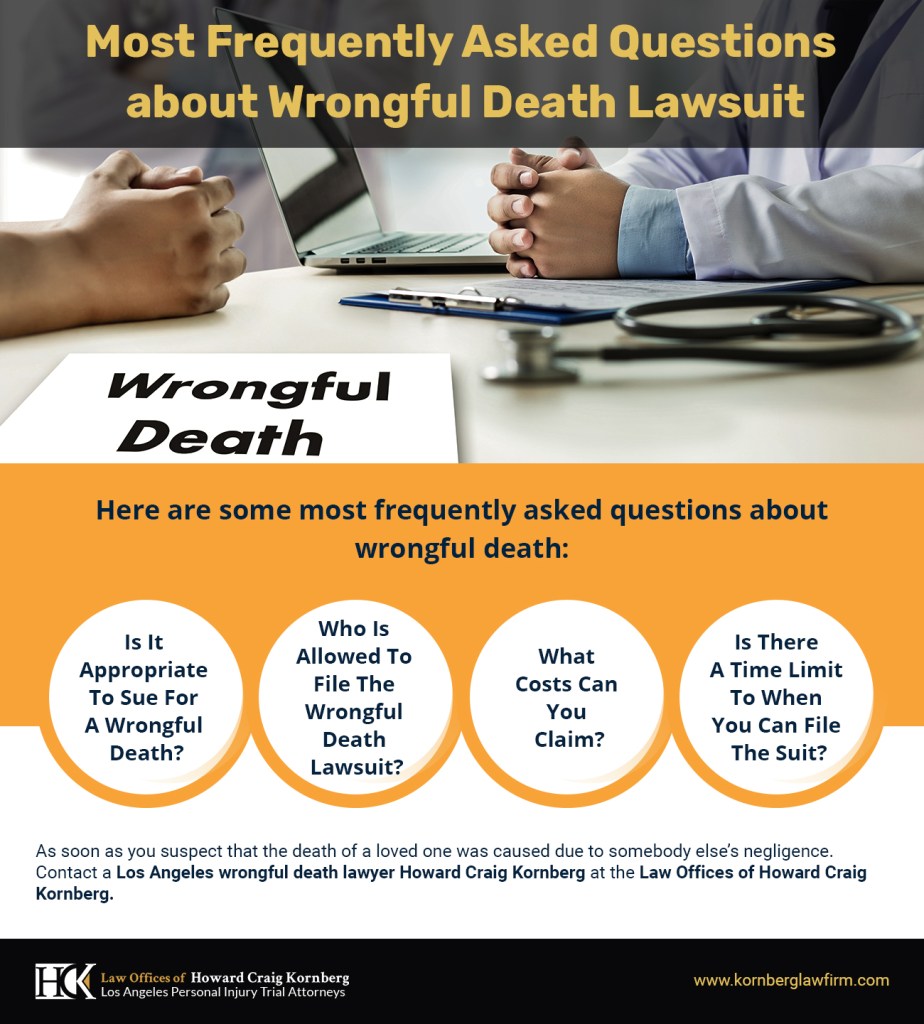 Most Frequently Asked Questions about Wrongful Death Lawsuit

Wrongful Death

Here are some most frequently asked questions about wrongful death:

Is It Appropriate To Sue For A Wrongful Death?

Who Is Allowed To File The Wrongful Death Lawsuit?

What Costs Can You Claim?

Is There A Time Limit To When You Can File The Suit?

As soon as you suspect that the death of a loved one was caused due to somebody else's negligence. Contact a Los Angeles wrongful death lawyer Howard Craig Kornberg at the Law Offices of Howard Craig Kornberg.

HCK Law Offices of Howard Craig Kornberg
Los Angeles Personal Injury Trial Attorneys

www.kornberglawfirm.com